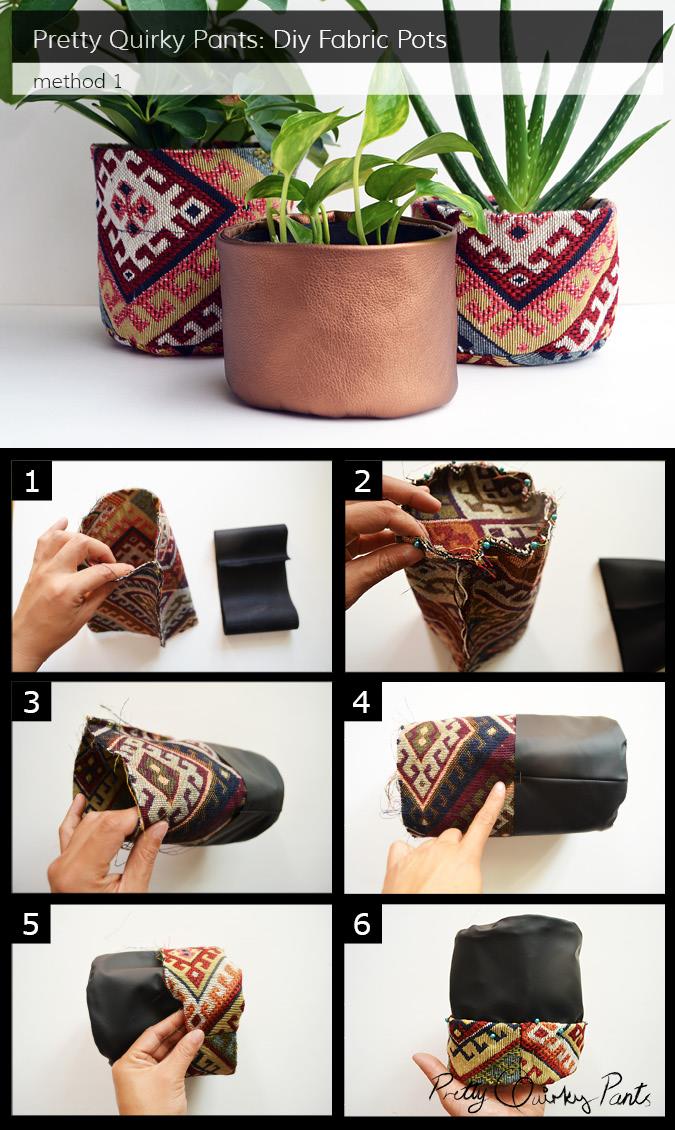 Pretty Quirky Pants: Diy Fabric Pots

method 1

1

2

3

4

5

6

Pretty Quirky Pants